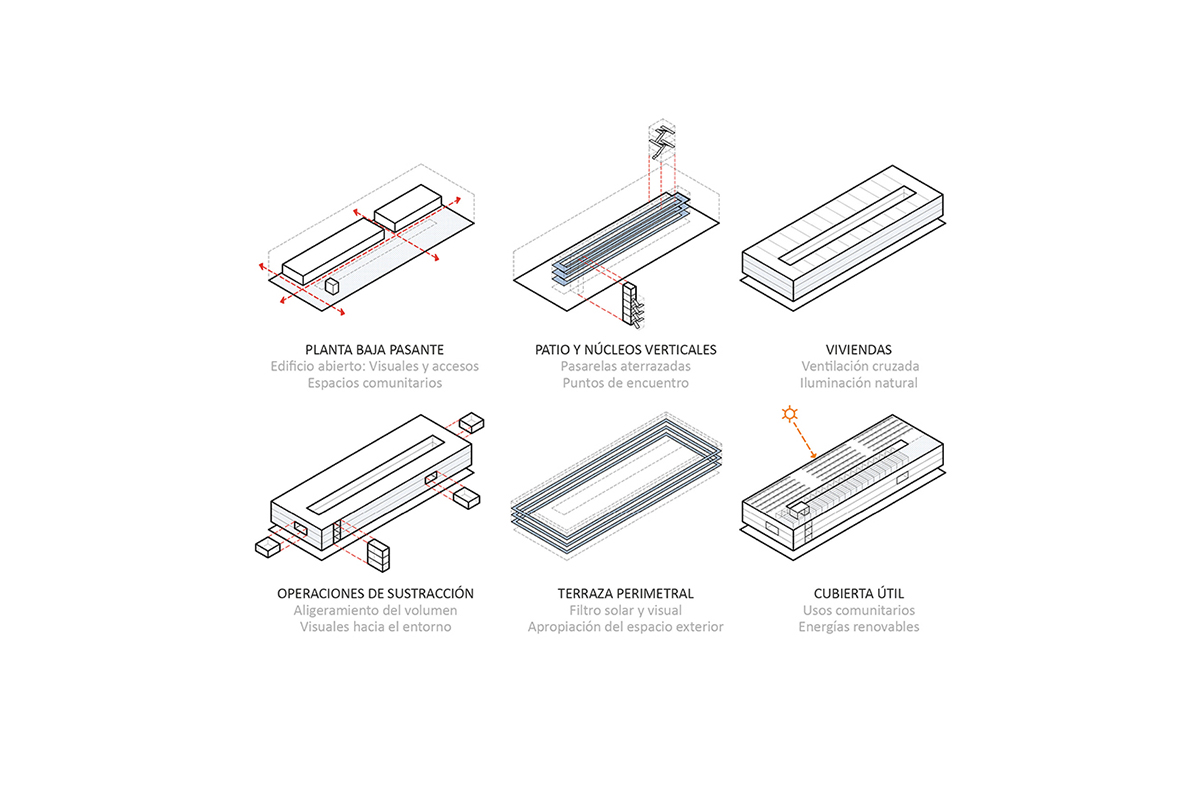 PLANTA BAJA PASANTE
Edificio abierto: Visuales y accesos
Espacios comunitarios

PATIO Y NÚCLEOS VERTICALES
Pasarelas aterrazadas
Puntos de encuentro

VIVIENDAS
Ventilación cruzada
Iluminación natural

OPERACIONES DE SUSTRACCIÓN
Aligeramiento del volumen
Visuales hacia el entorno

TERRAZA PERIMETRAL
Filtro solar y visual
Apropiación del espacio exterior

CUBIERTA ÚTIL
Usos comunitarios
Energías renovables